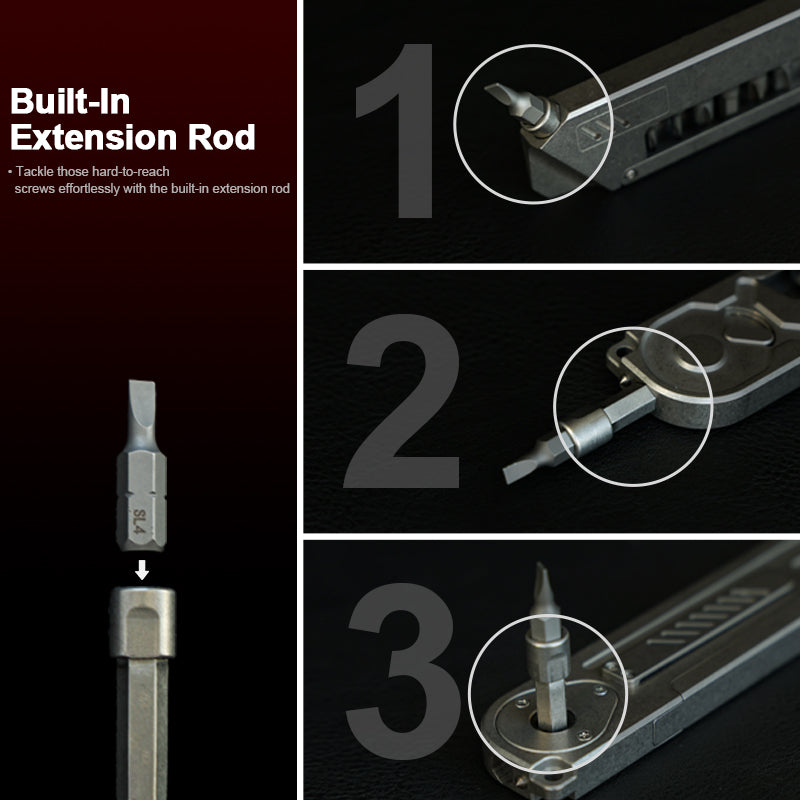 Built-In Extension Rod

• Tackle those hard-to-reach screws effortlessly with the built-in extension rod

SL4

1

2

3