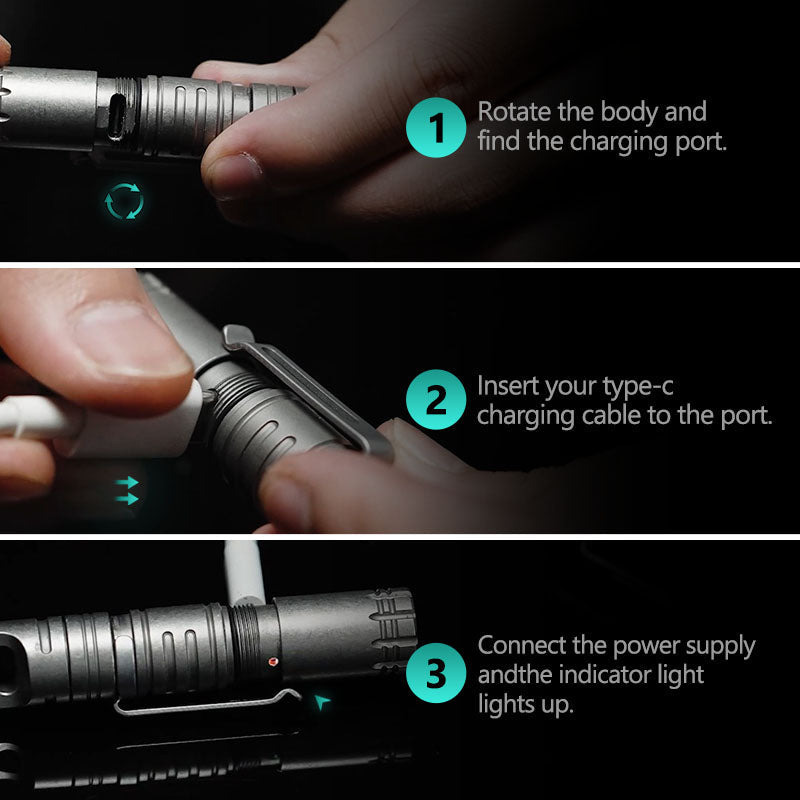 1 Rotate the body and find the charging port.

2 Insert your type-c charging cable to the port.

3 Connect the power supply andthe indicator light lights up.