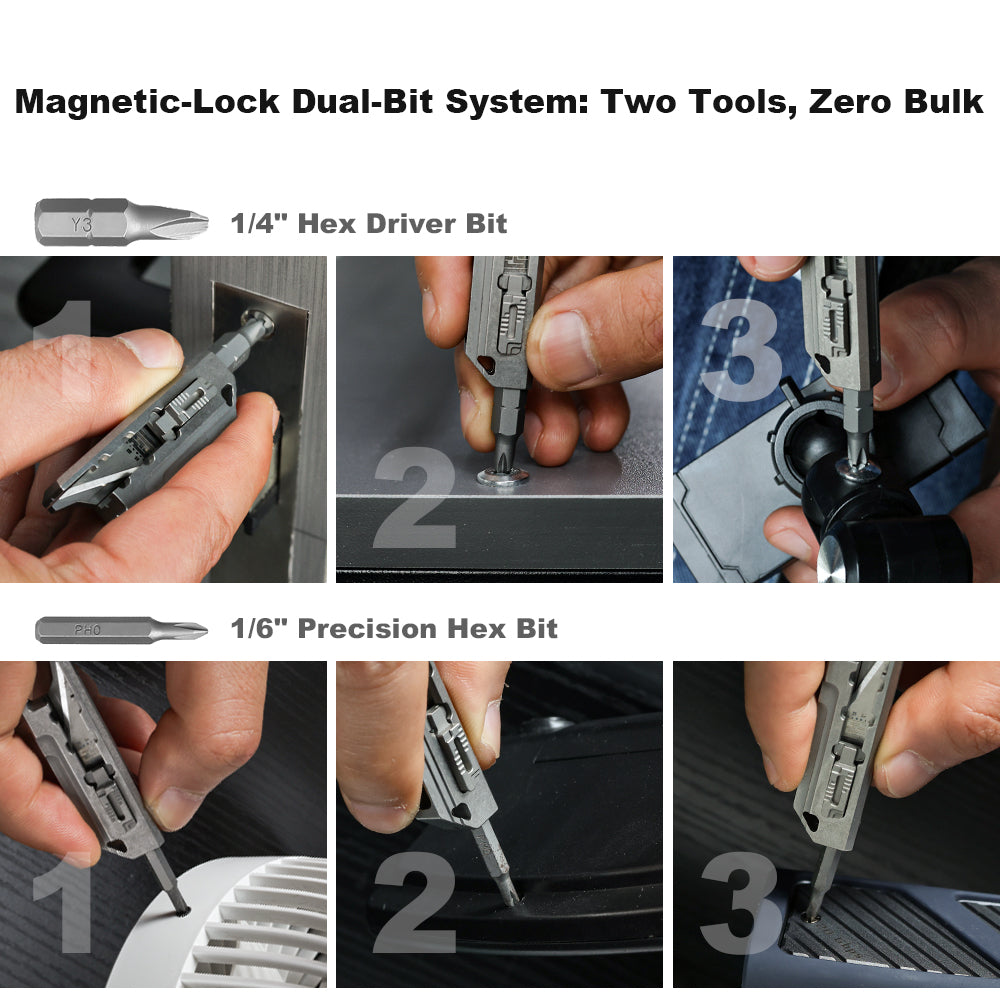 Magnetic-Lock Dual-Bit System: Two Tools, Zero Bulk

Y3

1/4" Hex Driver Bit

1

2

3

PH0

1/6" Precision Hex Bit

1

2

3