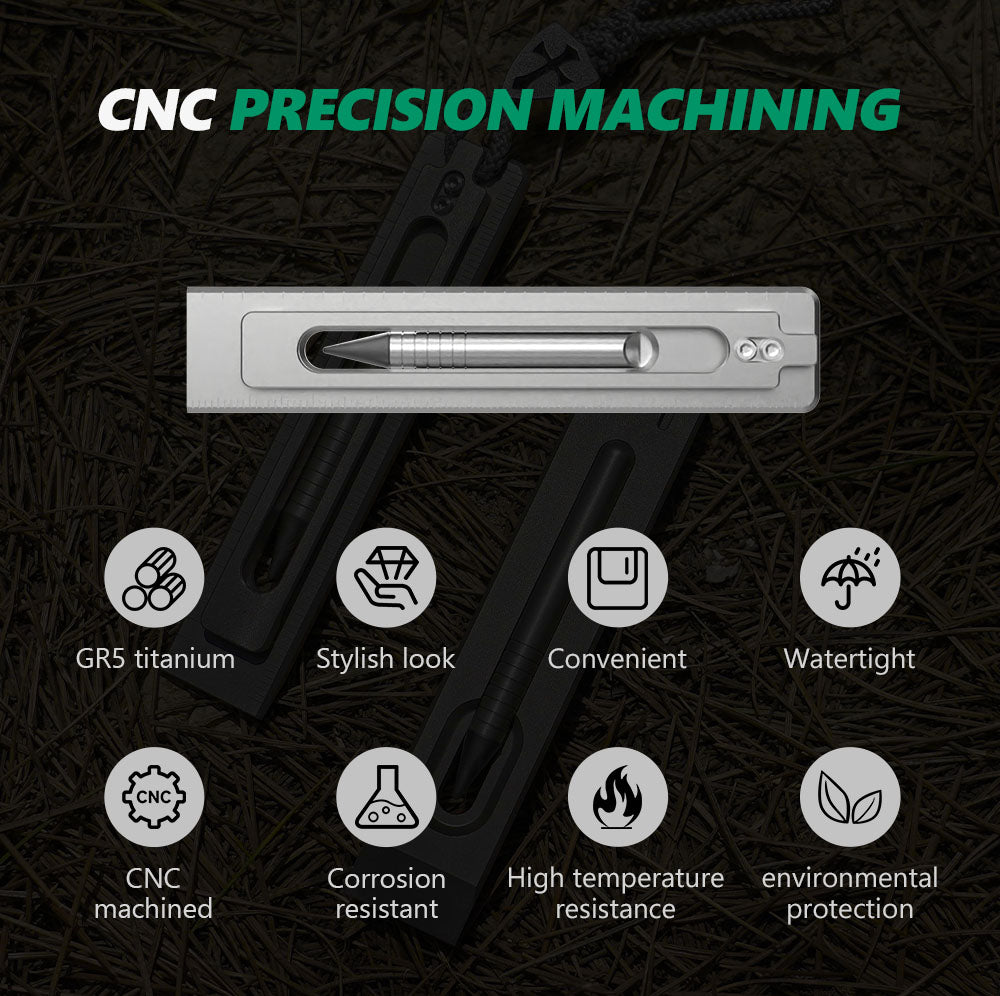 CNC PRECISION MACHINING

GR5 titanium

Stylish look

Convenient

Watertight

CNC

CNC machined

Corrosion resistant

High temperature resistance

environmental protection