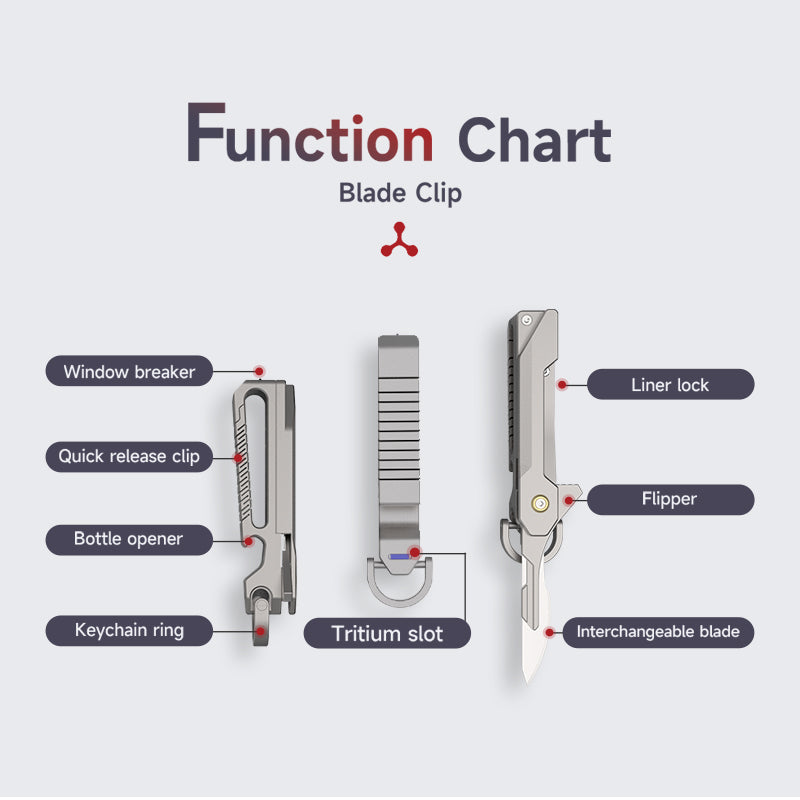 Function Chart

Blade Clip

Window breaker

Quick release clip

Bottle opener

Keychain ring

Tritium slot

Liner lock

Flipper

Interchangeable blade