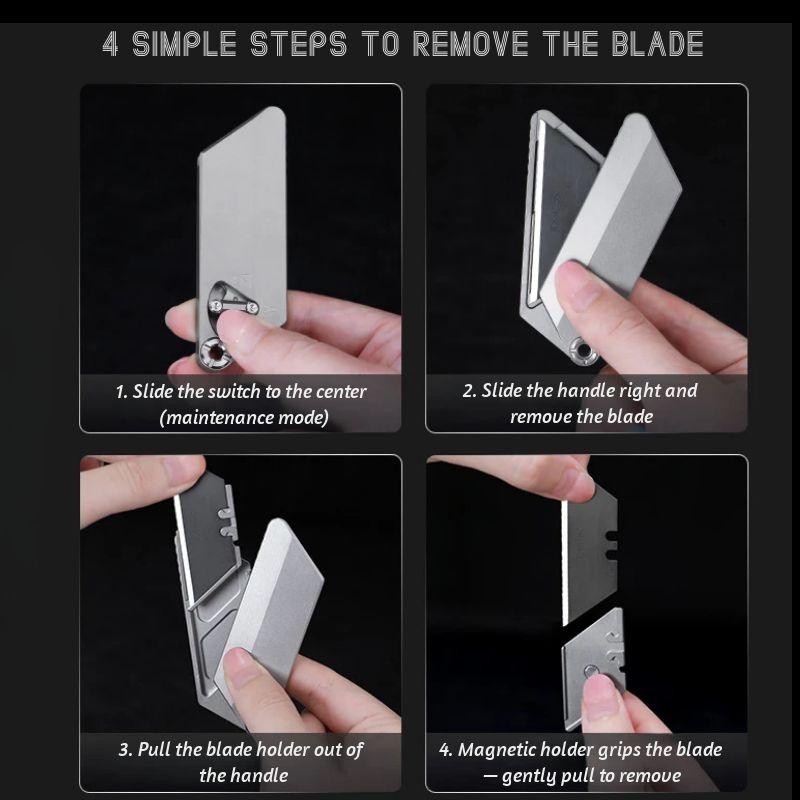 4 SIMPLE STEPS TO REMOVE THE BLADE

1. Slide the switch to the center (maintenance mode)

2. Slide the handle right and remove the blade

3. Pull the blade holder out of the handle

4. Magnetic holder grips the blade — gently pull to remove