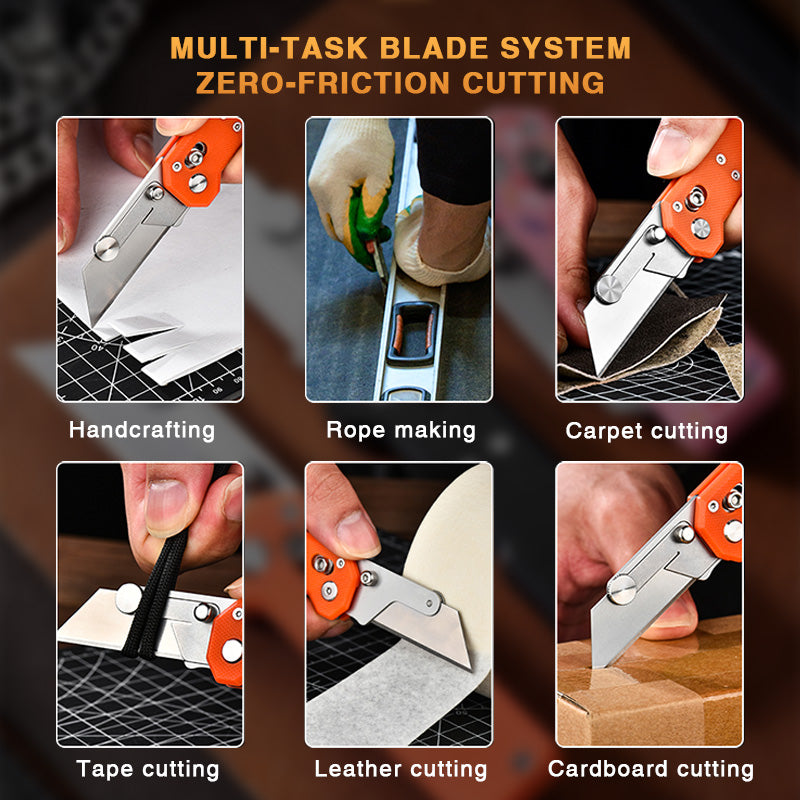 MULTI-TASK BLADE SYSTEM
ZERO-FRICTION CUTTING

Handcrafting

Rope making

Carpet cutting

Tape cutting

Leather cutting

Cardboard cutting