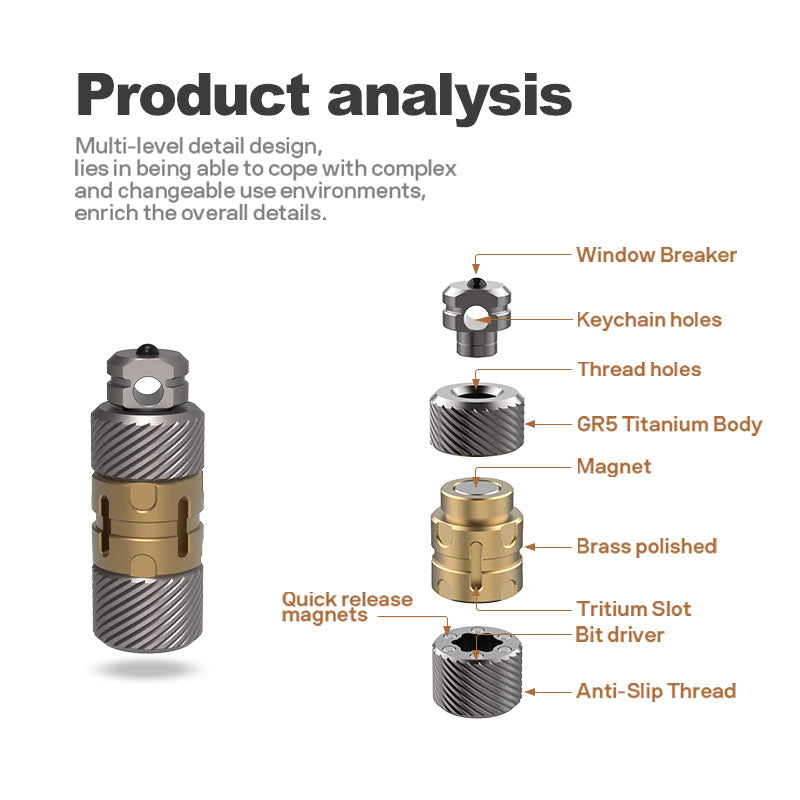 Product analysis

Multi-level detail design, lies in being able to cope with complex and changeable use environments, enrich the overall details.

Window Breaker

Keychain holes

Thread holes

GR5 Titanium Body

Magnet

Brass polished

Tritium Slot

Quick release magnets

Bit driver

Anti-Slip Thread