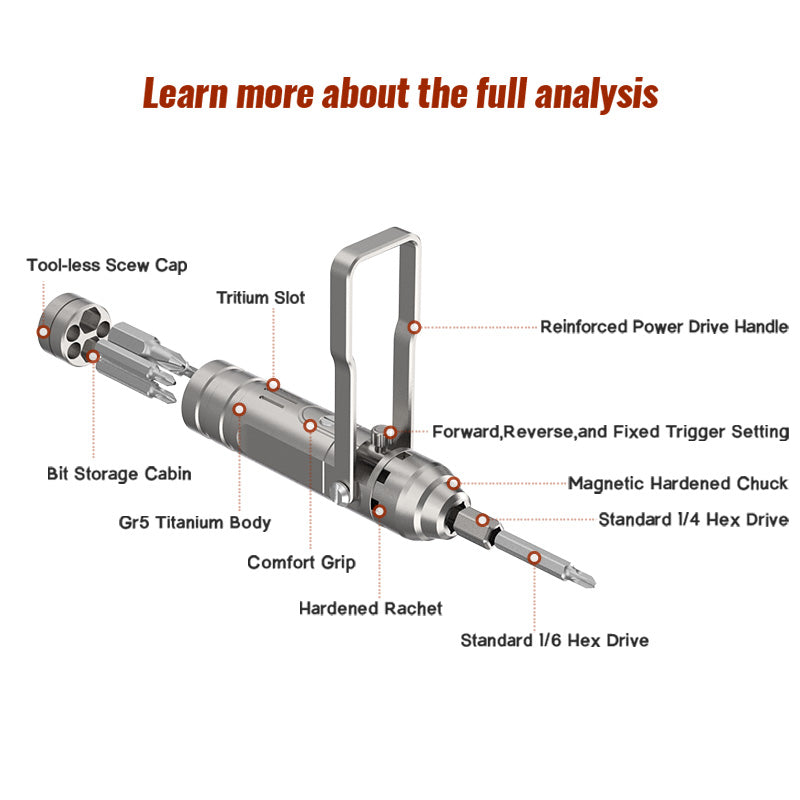 Learn more about the full analysis

Tool-less Scew Cap

Tritium Slot

Reinforced Power Drive Handle

Forward,Reverse,and Fixed Trigger Setting

Bit Storage Cabin

Magnetic Hardened Chuck

Gr5 Titanium Body

Standard 1/4 Hex Drive

Comfort Grip

Hardened Rachet

Standard 1/6 Hex Drive