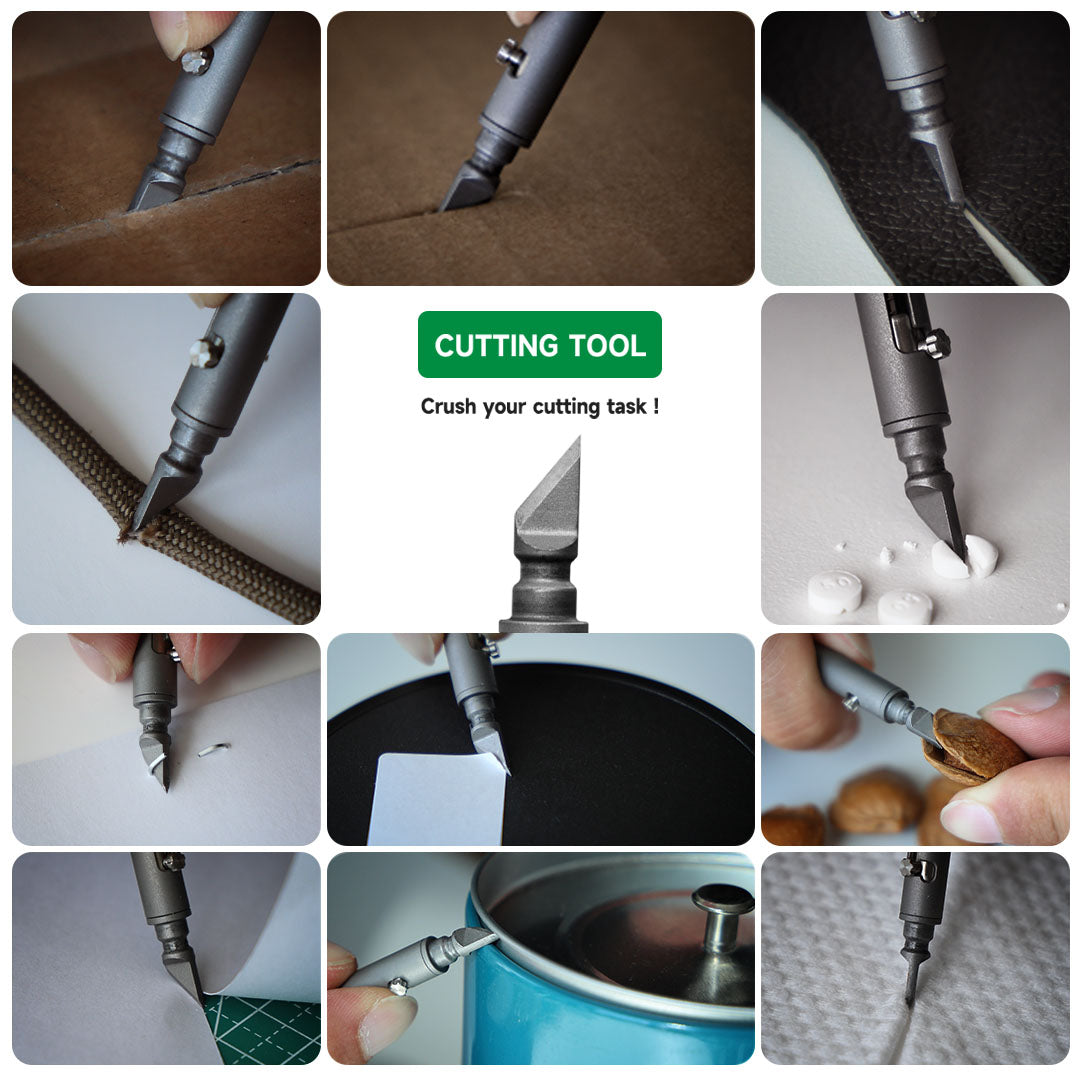 CUTTING TOOL

Crush your cutting task !