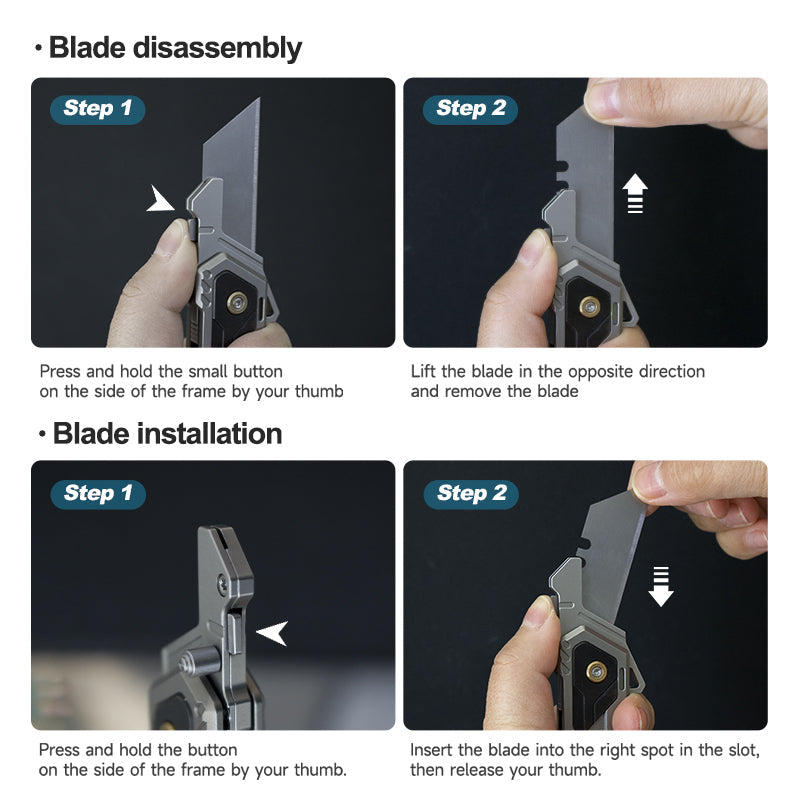 · Blade disassembly

Step 1

Press and hold the small button on the side of the frame by your thumb

Step 2

Lift the blade in the opposite direction and remove the blade

· Blade installation

Step 1

Press and hold the button on the side of the frame by your thumb.

Step 2

Insert the blade into the right spot in the slot, then release your thumb.