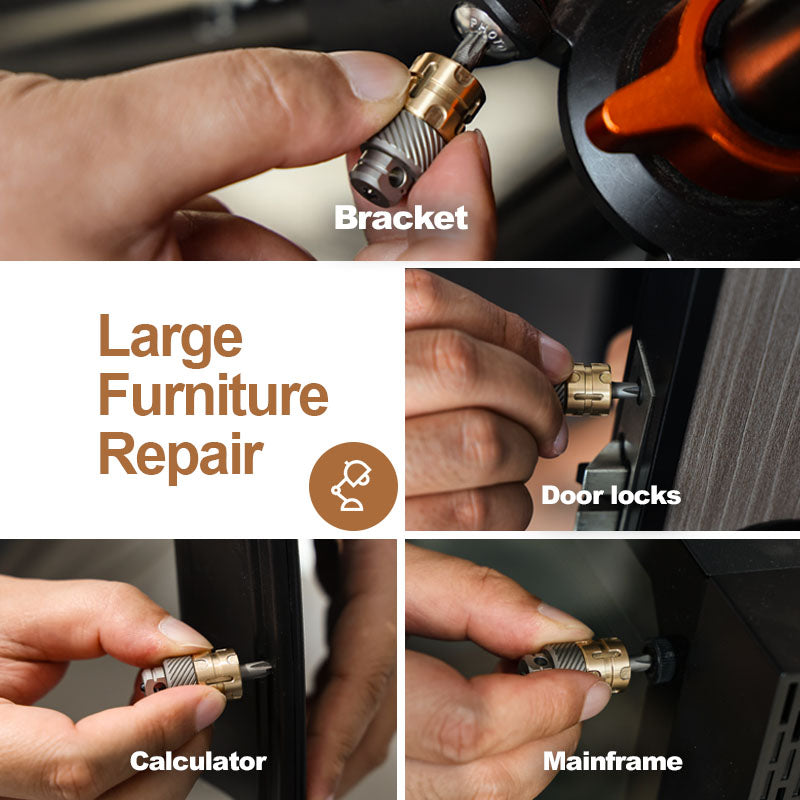 Bracket

Large Furniture Repair

Door locks

Calculator

Mainframe