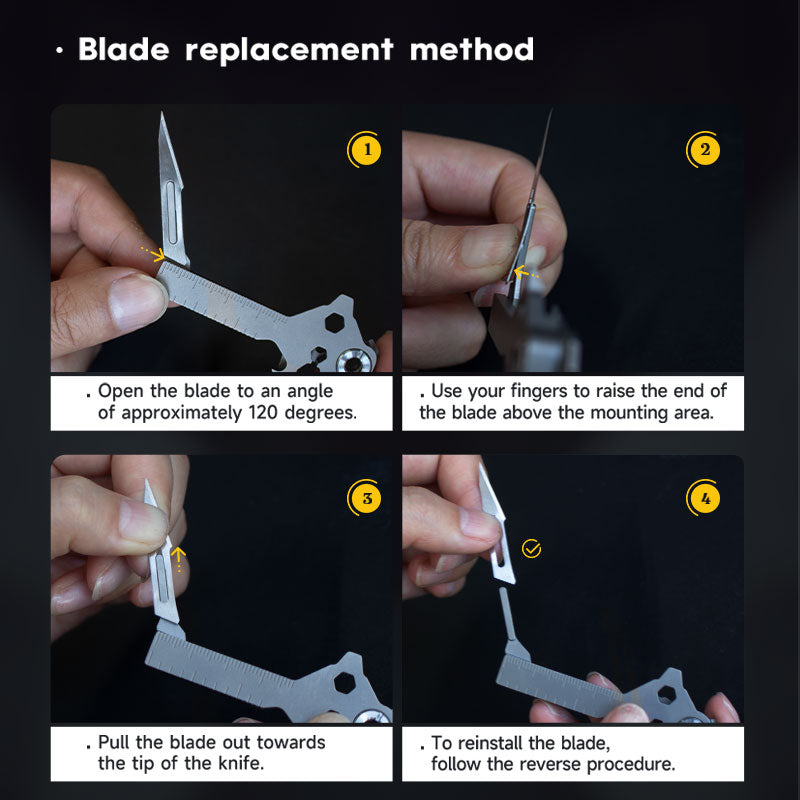 · Blade replacement method

1

. Open the blade to an angle of approximately 120 degrees.

2

. Use your fingers to raise the end of the blade above the mounting area.

3

. Pull the blade out towards the tip of the knife.

4

. To reinstall the blade, follow the reverse procedure.