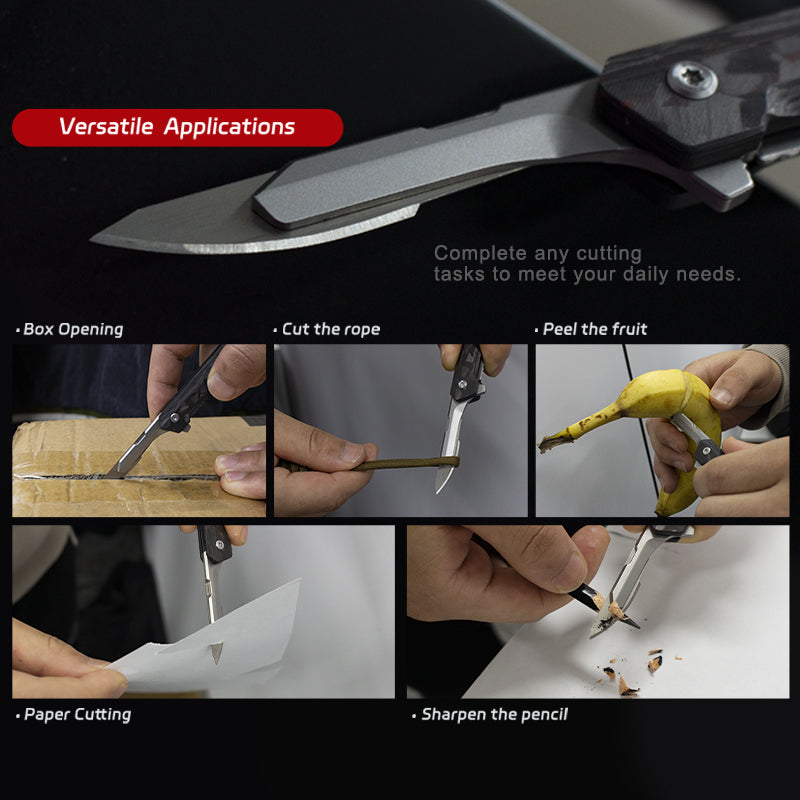 Versatile Applications

Complete any cutting tasks to meet your daily needs.

· Box Opening

· Cut the rope

· Peel the fruit

· Paper Cutting

· Sharpen the pencil