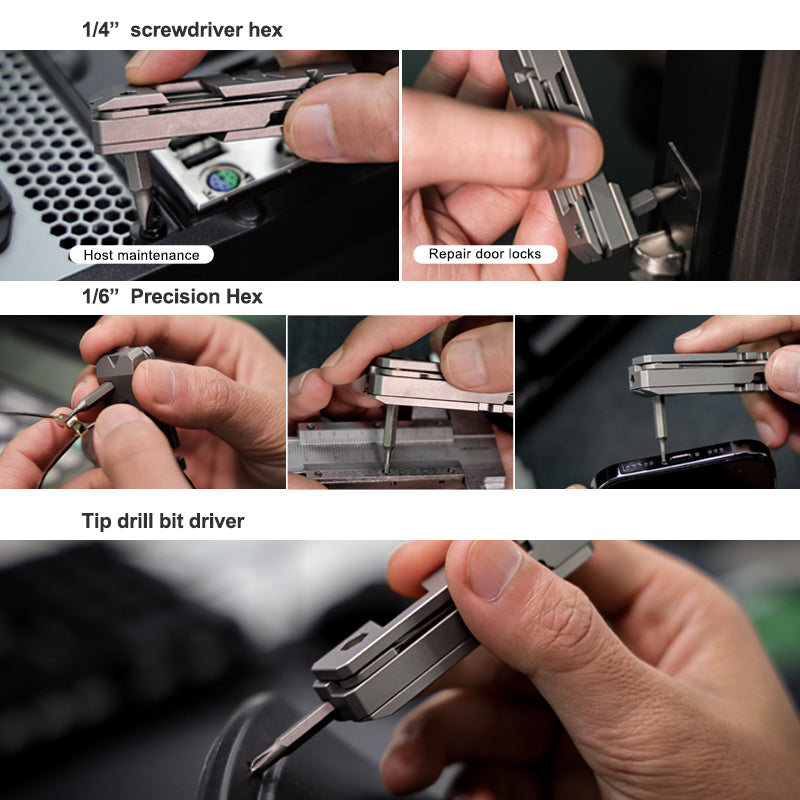 1/4”  screwdriver hex

Host maintenance

Repair door locks

1/6”  Precision Hex

Tip drill bit driver