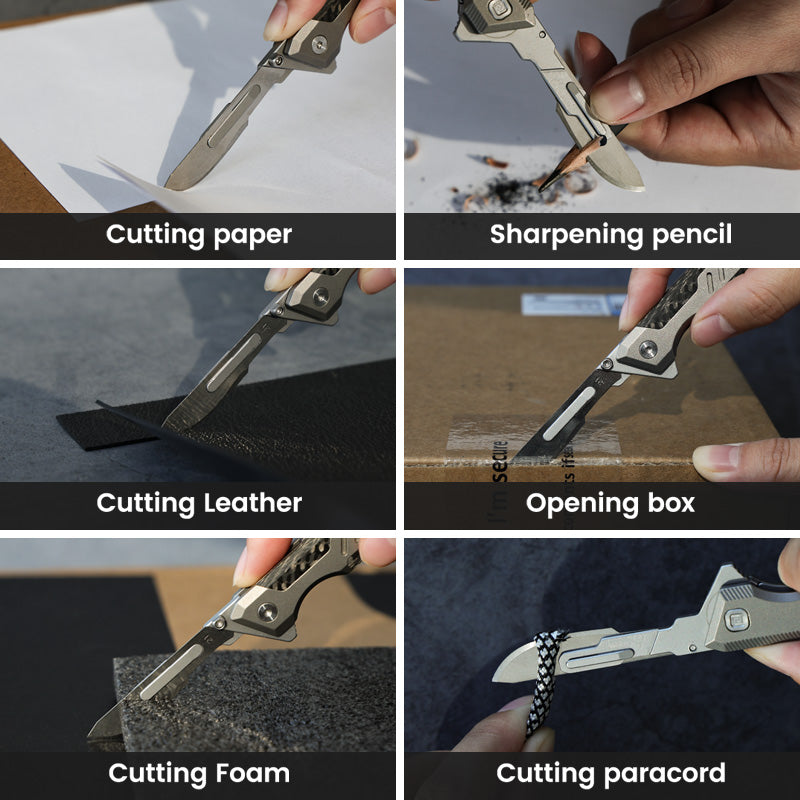 Cutting paper

Sharpening pencil

Cutting Leather

Opening box

Cutting Foam

Cutting paracord