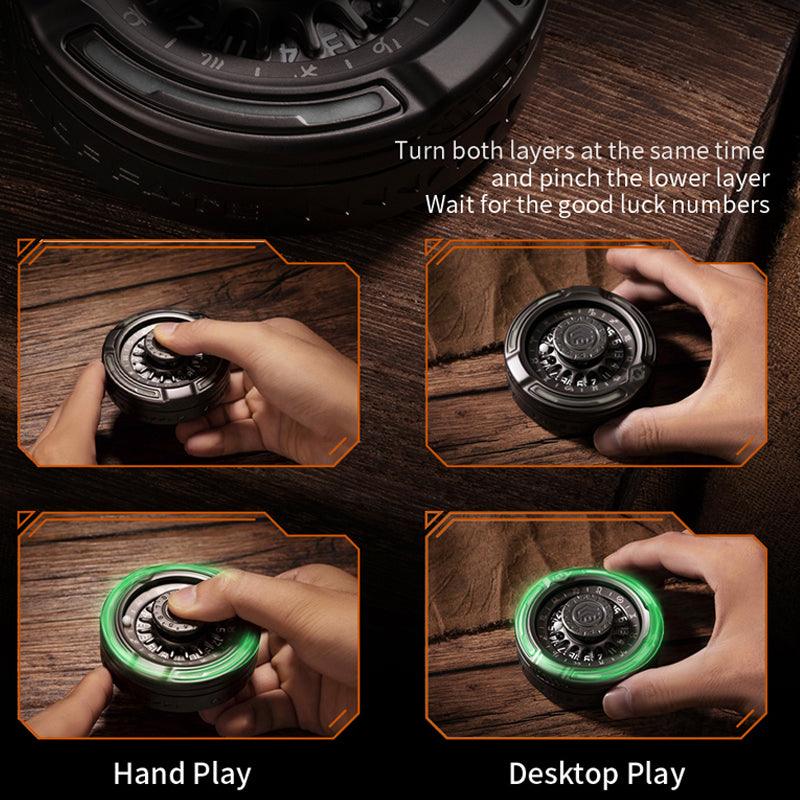 Turn both layers at the same time
and pinch the lower layer
Wait for the good luck numbers

Hand Play

Desktop Play