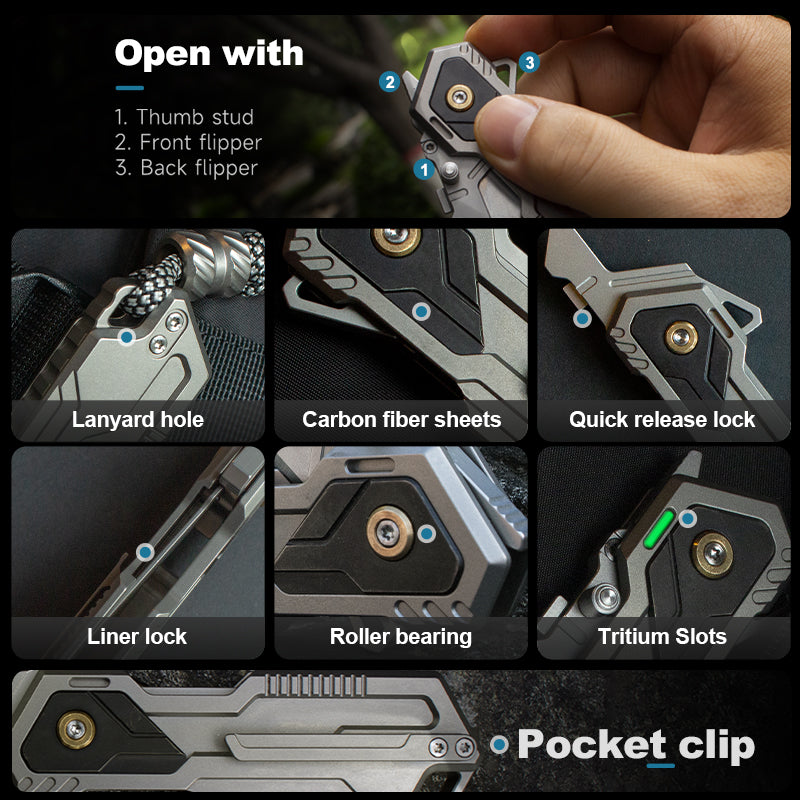 Open with

1. Thumb stud
2. Front flipper
3. Back flipper

2
3
1

Lanyard hole

Carbon fiber sheets

Quick release lock

Liner lock

Roller bearing

Tritium Slots

Pocket clip