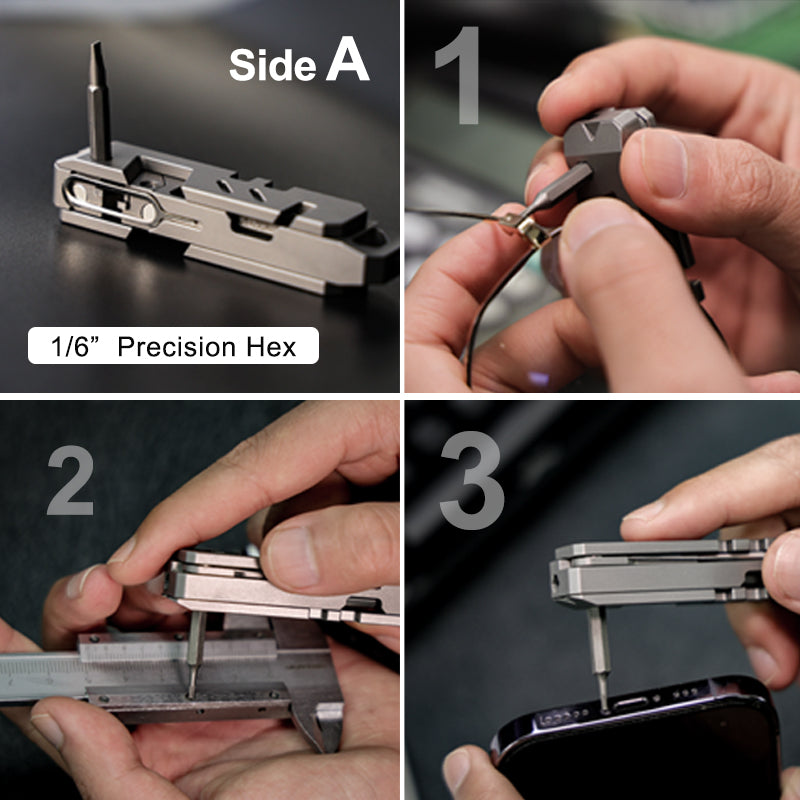 Side A

1/6” Precision Hex

1

2

3