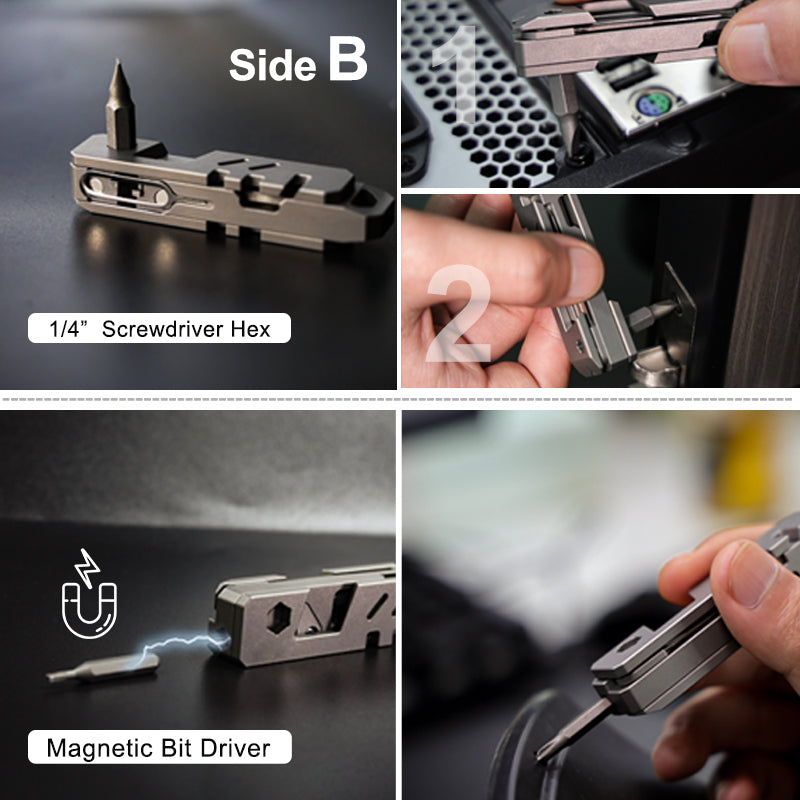 Side B

1/4”  Screwdriver Hex

1

2

Magnetic Bit Driver